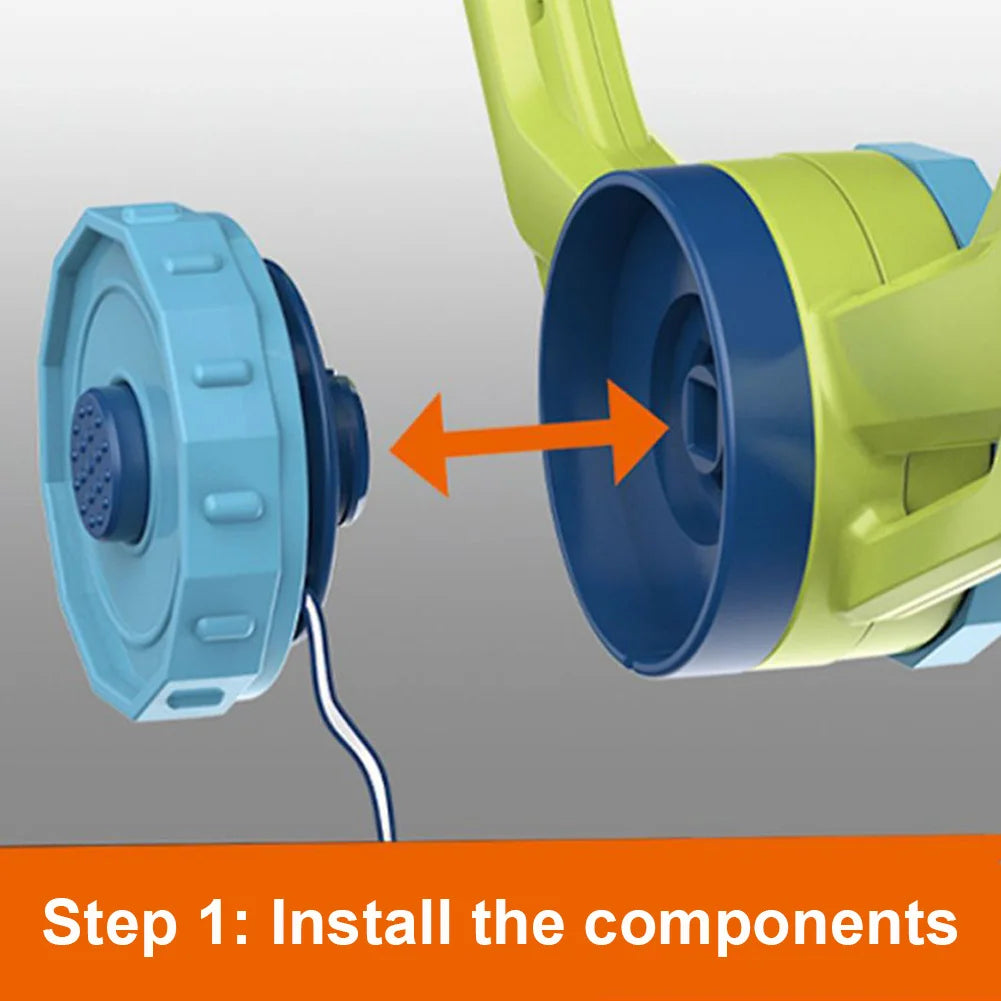 Step 1: Install the components